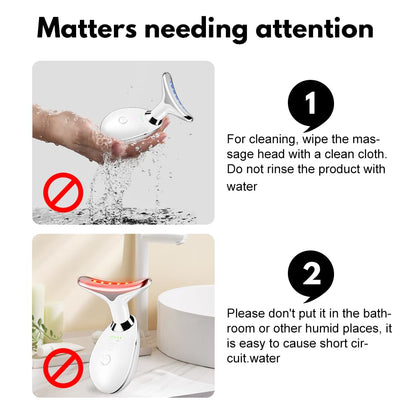 Matters needing attention

1

For cleaning, wipe the massage head with a clean cloth. Do not rinse the product with water

2

Please don't put it in the bathroom or other humid places, it is easy to cause short circuit.water